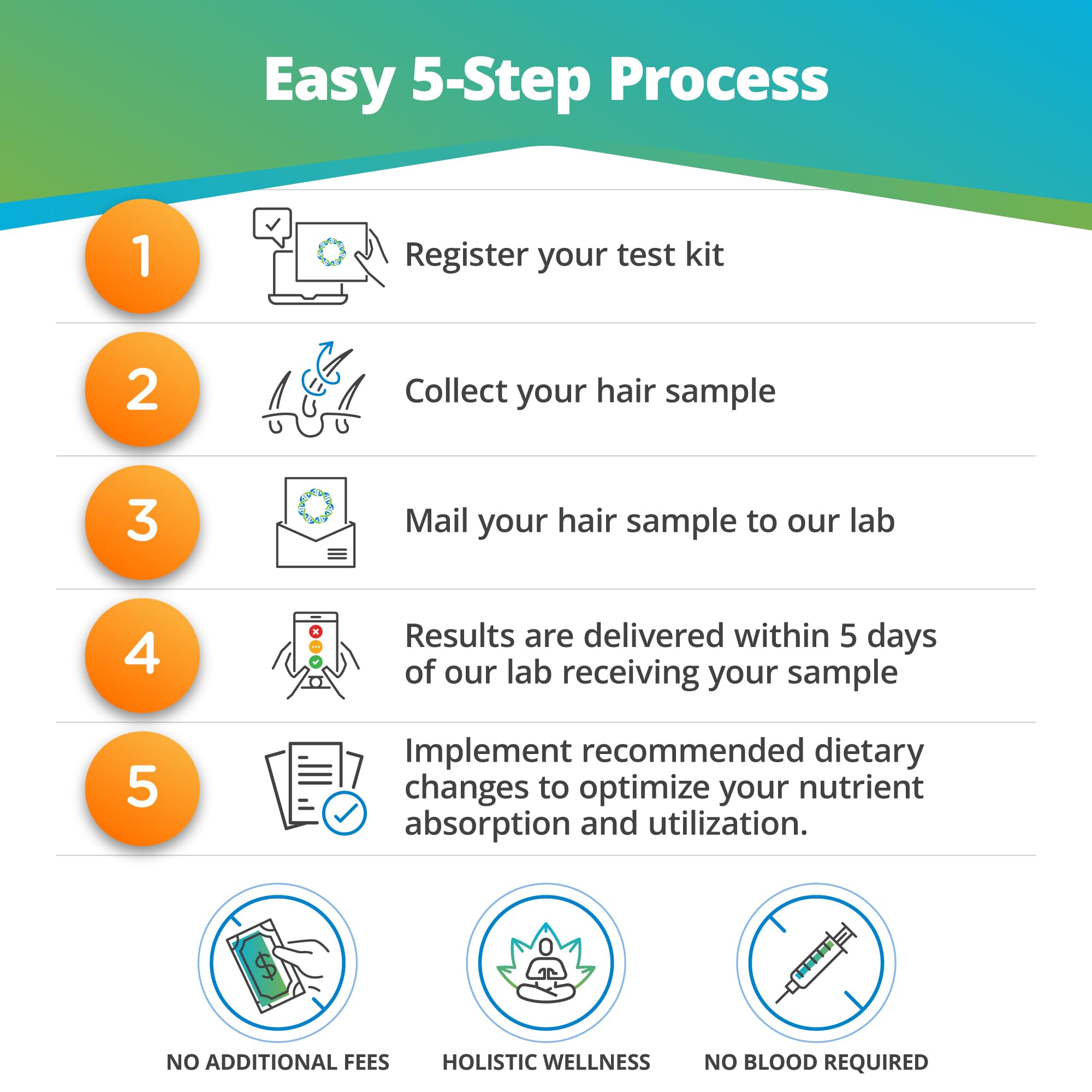 Easy 5-Step Process

1
Register your test kit

2
Collect your hair sample

3
Mail your hair sample to our lab

4
Results are delivered within 5 days of our lab receiving your sample

5
Implement recommended dietary changes to optimize your nutrient absorption and utilization.

$

NO ADDITIONAL FEES

HOLISTIC WELLNESS

NO BLOOD REQUIRED